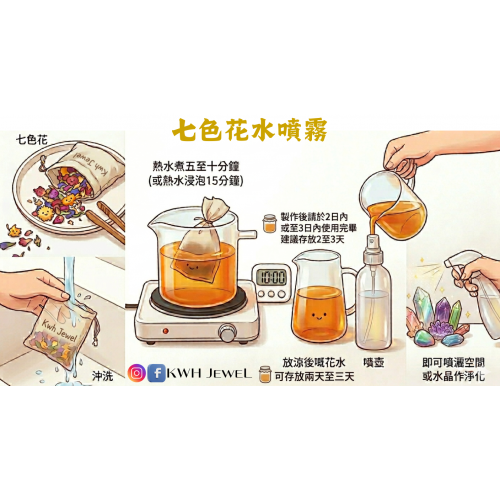 七色花水噴霧

七色花

Kwh Jewel

熱水煮五至十分鐘
(或熱水浸泡15分鐘)

製作後請於2日內
或至3日內使用完畢
建議存放2至3天

10:00

Kwh Jewel

沖洗

KWH JEWEL

放涼後嘅花水
可存放兩天至三天

噴壺

即可噴灑空間
或水晶作淨化