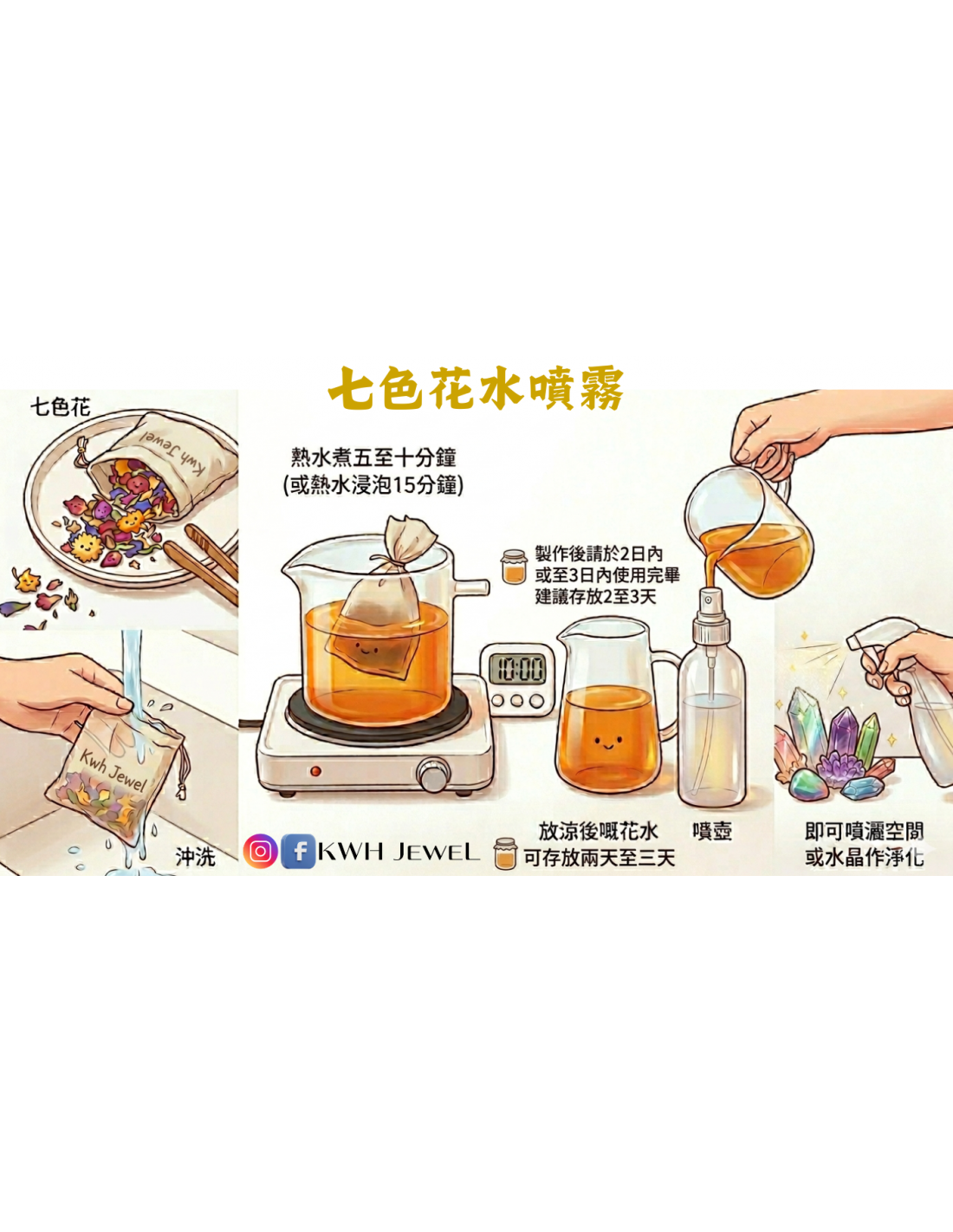 七色花水噴霧

七色花

Kwh Jewel

熱水煮五至十分鐘
(或熱水浸泡15分鐘)

製作後請於2日內
或至3日內使用完畢
建議存放2至3天

10:00

Kwh Jewel

沖洗

KWH JEWEL

放涼後嘅花水
可存放兩天至三天

噴壺

即可噴灑空間
或水晶作淨化